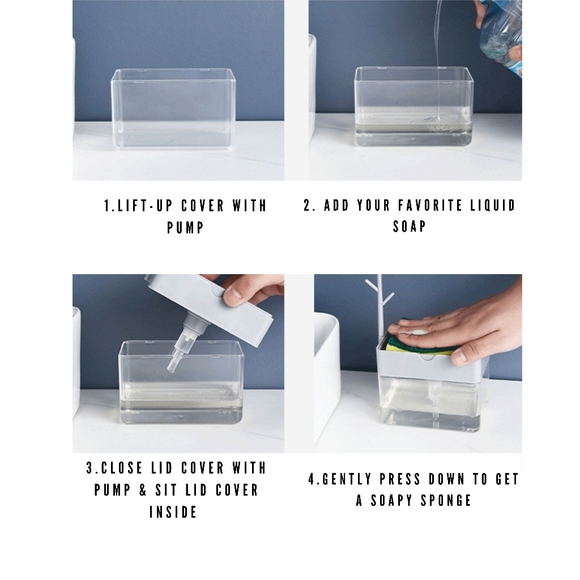 1.LIFT-UP COVER WITH PUMP

2. ADD YOUR FAVORITE LIQUID SOAP

3.CLOSE LID COVER WITH PUMP & SIT LID COVER INSIDE

4.GENTLY PRESS DOWN TO GET A SOAPY SPONGE